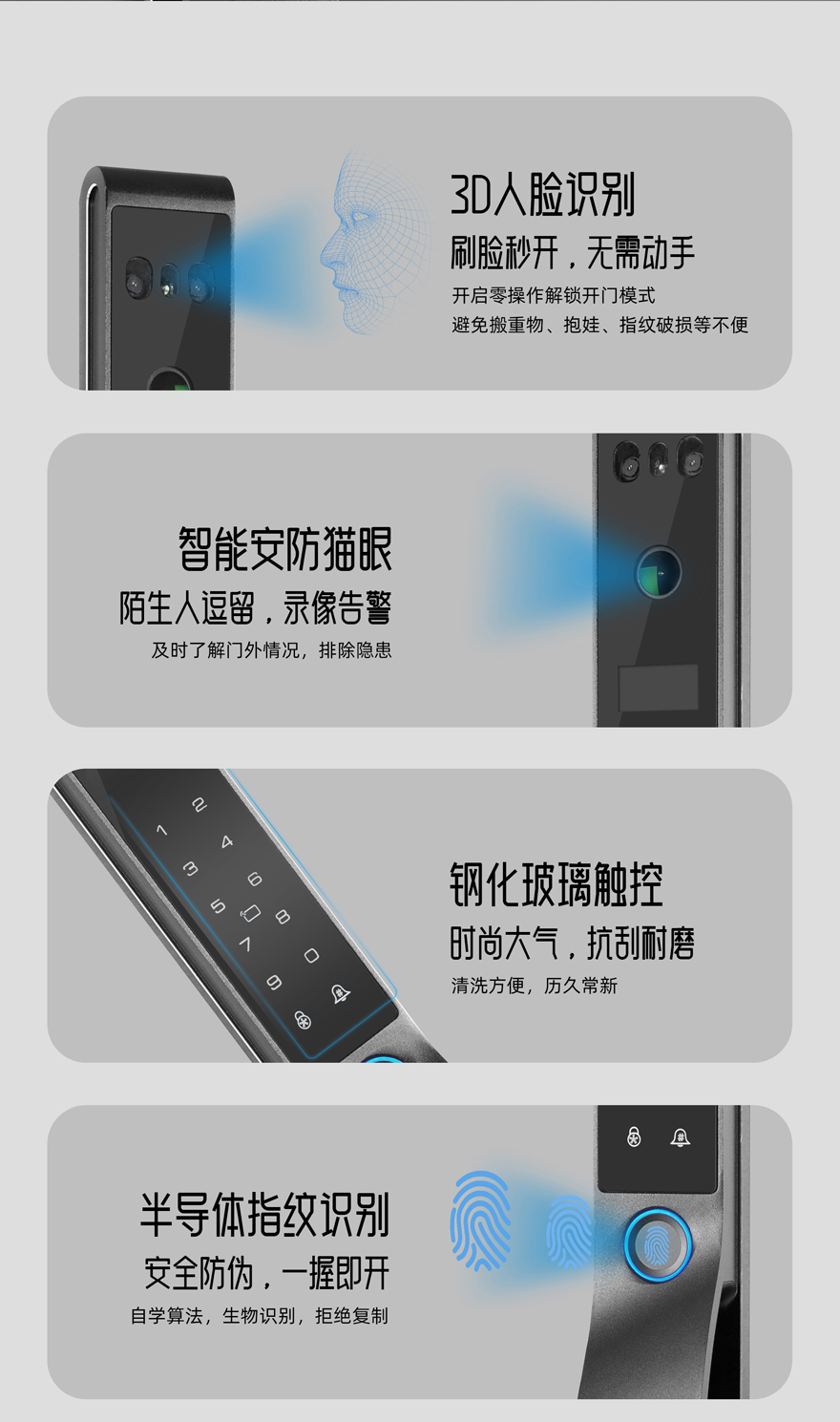 3D人脸识别
刷脸秒开，无需动手
开启零操作解锁开门模式
避免搬重物、抱娃、指纹破损等不便

智能安防猫眼
陌生人逗留，录像告警
及时了解门外情况，排除隐患

1
2
3
4
5
6
7
8
9
0

钢化玻璃触控
时尚大气，抗刮耐磨
清洗方便，历久常新

半导体指纹识别
安全防伪，一握即开
自学算法，生物识别，拒绝复制